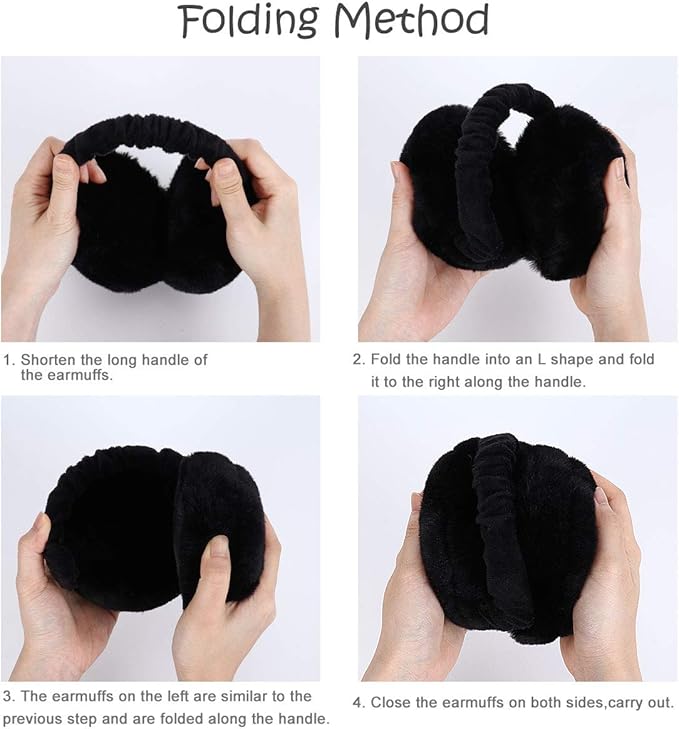 Folding Method

1. Shorten the long handle of the earmuffs.

2. Fold the handle into an L shape and fold it to the right along the handle.

3. The earmuffs on the left are similar to the previous step and are folded along the handle.

4. Close the earmuffs on both sides,carry out.